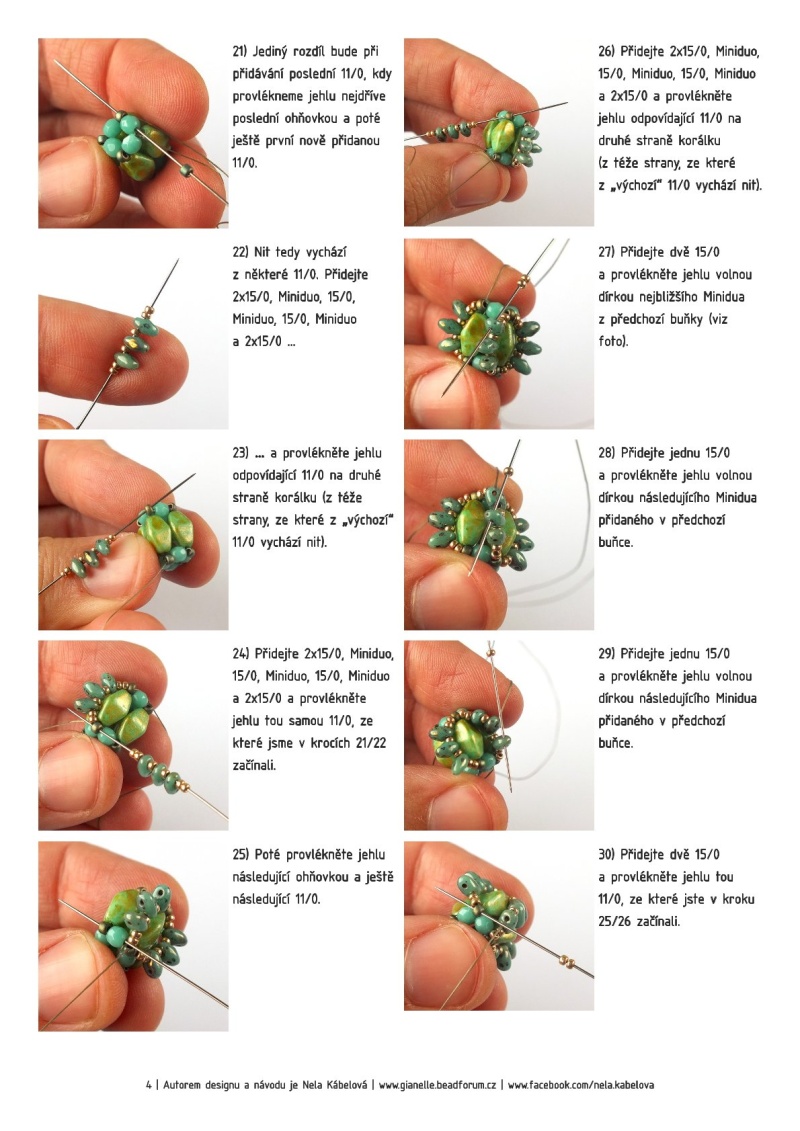 21) Jediný rozdíl bude při přidávání poslední 11/0, kdy provlékneme jehlu nejdříve poslední ohňovkou a poté ještě první nově přidanou 11/0.

22) Nit tedy vychází z některé 11/0. Přidejte 2x15/0, Miniduo, 15/0, Miniduo, 15/0, Miniduo a 2x15/0 ...

23) ... a provlékněte jehlu odpovídající 11/0 na druhé straně korálku (z téže strany, ze které z „výchozí" 11/0 vychází nit).

24) Přidejte 2x15/0, Miniduo, 15/0, Miniduo, 15/0, Miniduo a 2x15/0 a provlékněte jehlu tou samou 11/0, ze které jsme v krocích 21/22 začínali.

25) Poté provlékněte jehlu následující ohňovkou a ještě následující 11/0.

26) Přidejte 2x15/0, Miniduo, 15/0, Miniduo, 15/0, Miniduo a 2x15/0 a provlékněte jehlu odpovídající 11/0 na druhé straně korálku (z téže strany, ze které z „výchozí" 11/0 vychází nit).

27) Přidejte dvě 15/0 a provlékněte jehlu volnou dírkou nejbližšího Minidua z předchozí buňky (viz foto).

28) Přidejte jednu 15/0 a provlékněte jehlu volnou dírkou následujícího Minidua přidaného v předchozí buňce.

29) Přidejte jednu 15/0 a provlékněte jehlu volnou dírkou následujícího Minidua přidaného v předchozí buňce.

30) Přidejte dvě 15/0 a provlékněte jehlu tou 11/0, ze které jste v kroku 25/26 začínali.

4 | Autorem designu a návodu je Nela Kábelová | www.gianelle.beadforum.cz | www.facebook.com/nela.kabelova