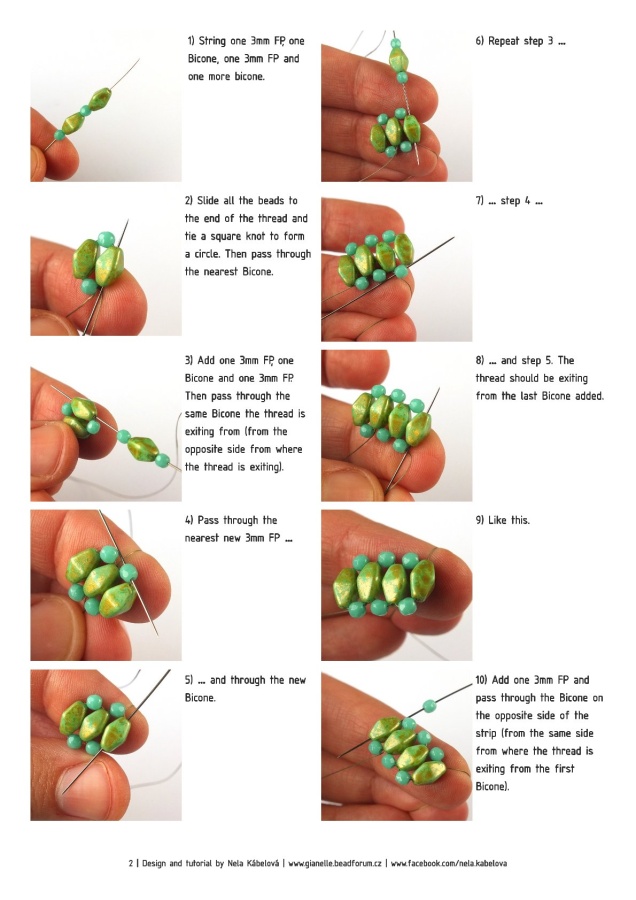 1) String one 3mm FP, one Bicone, one 3mm FP and one more bicone.

2) Slide all the beads to the end of the thread and tie a square knot to form a circle. Then pass through the nearest Bicone.

3) Add one 3mm FP, one Bicone and one 3mm FP. Then pass through the same Bicone the thread is exiting from (from the opposite side from where the thread is exiting).

4) Pass through the nearest new 3mm FP ...

5) ... and through the new Bicone.

6) Repeat step 3 ...

7) ... step 4 ...

8) ... and step 5. The thread should be exiting from the last Bicone added.

9) Like this.

10) Add one 3mm FP and pass through the Bicone on the opposite side of the strip (from the same side from where the thread is exiting from the first Bicone).

2 | Design and tutorial by Nela Kábelová | www.gianelle.beadforum.cz | www.facebook.com/nela.kabelova